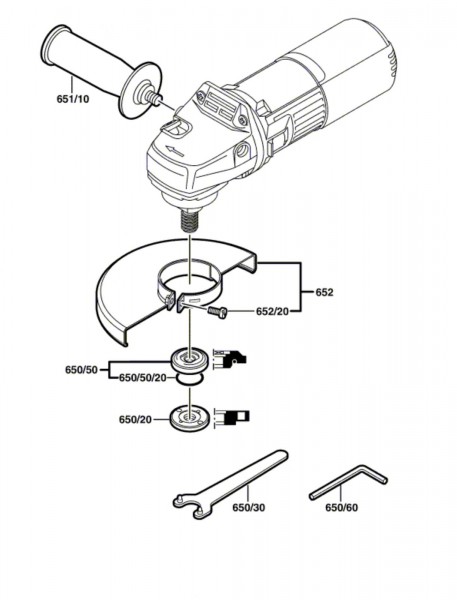 651/10

652

652/20

650/50

650/50/20

650/20

650/30

650/60